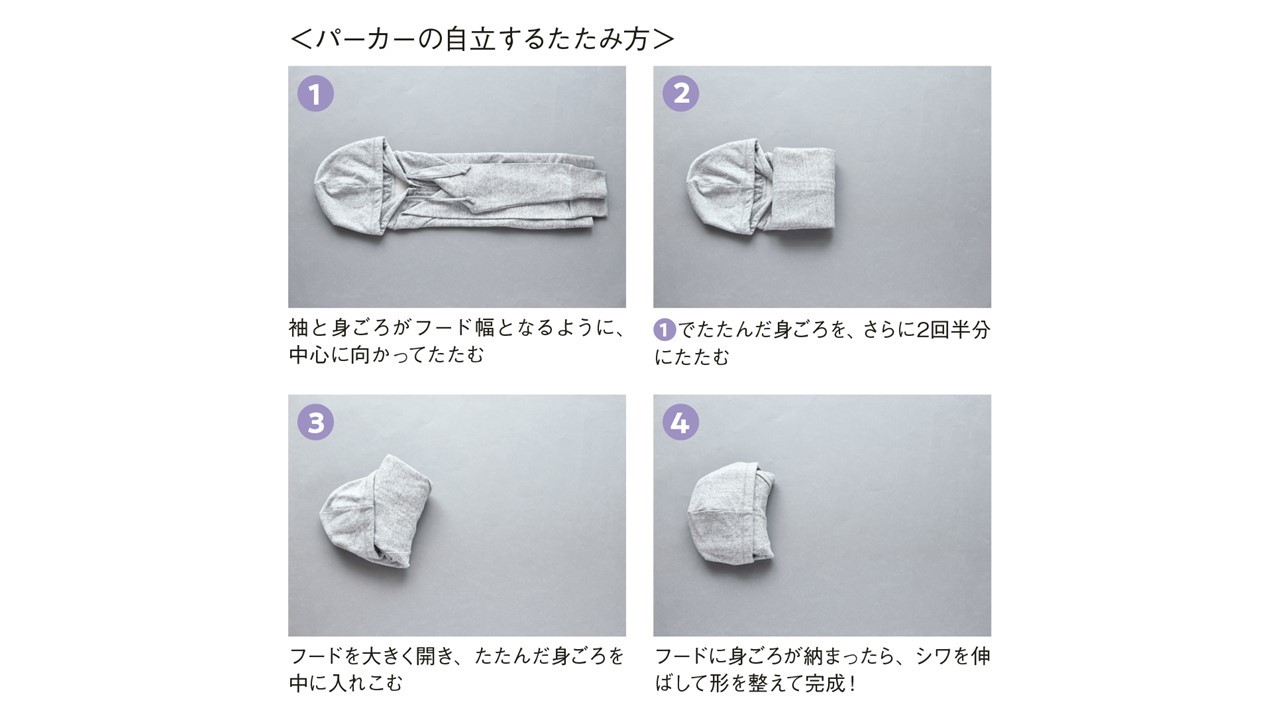 ＜パーカーの自立するたたみ方＞

1

袖と身ごろがフード幅となるように、中心に向かってたたむ

2

1でたたんだ身ごろを、さらに2回半分にたたむ

3

フードを大きく開き、たたんだ身ごろを中に入れこむ

4

フードに身ごろが納まったら、シワを伸ばして形を整えて完成！